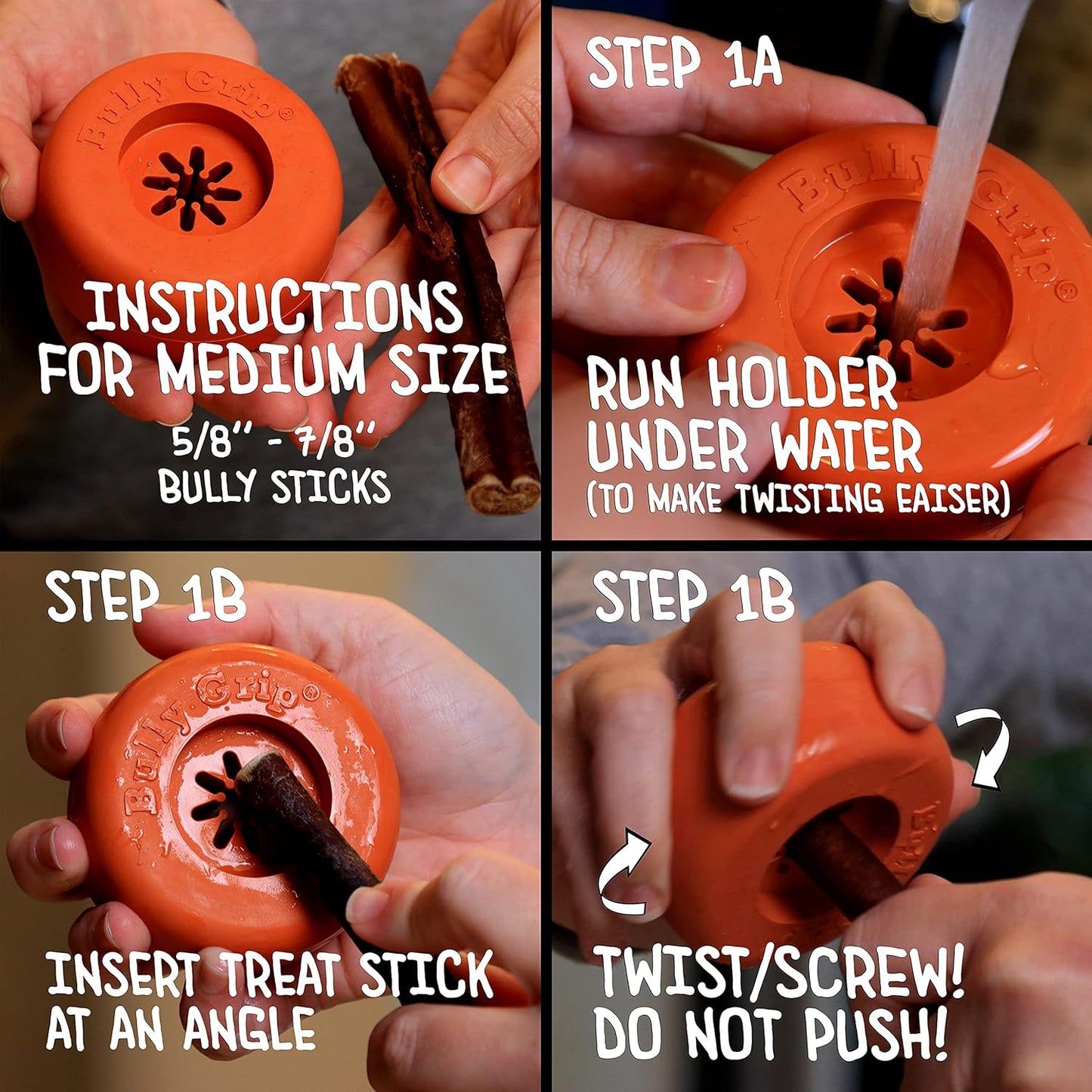 Bully Grip®

INSTRUCTIONS FOR MEDIUM SIZE
5/8" - 7/8"
BULLY STICKS

STEP 1A

Bully Grip®

RUN HOLDER UNDER WATER
(TO MAKE TWISTING EAISER)

STEP 1B

Bully Grip®

INSERT TREAT STICK AT AN ANGLE

STEP 1B

TWIST/SCREW! DO NOT PUSH!