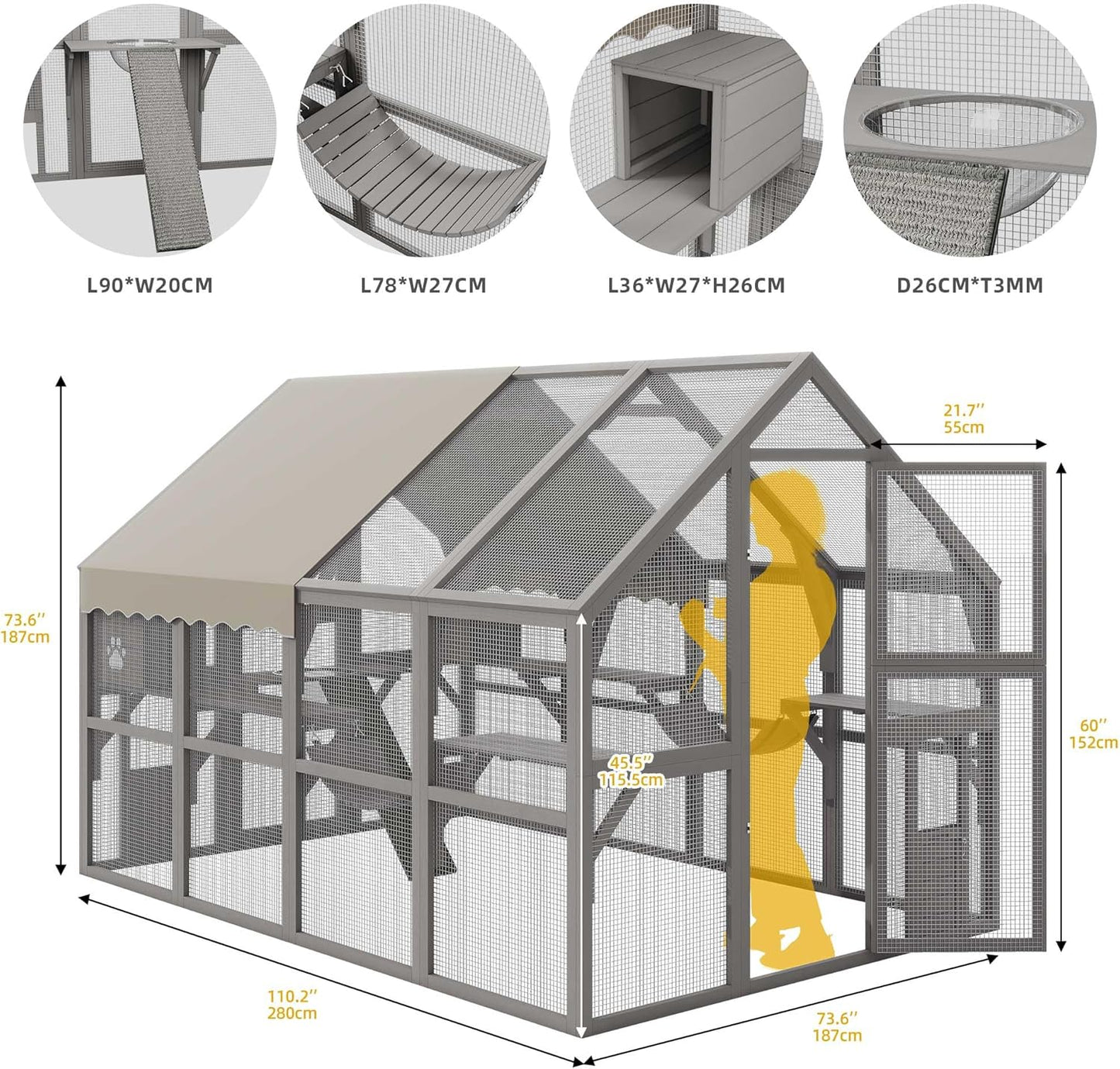 L90*W20CM

L78*W27CM

L36*W27*H26CM

D26CM*T3MM

21.7''
55cm

73.6''
187cm

60''
152cm

45.5''
115.5cm

110.2''
280cm

73.6''
187cm