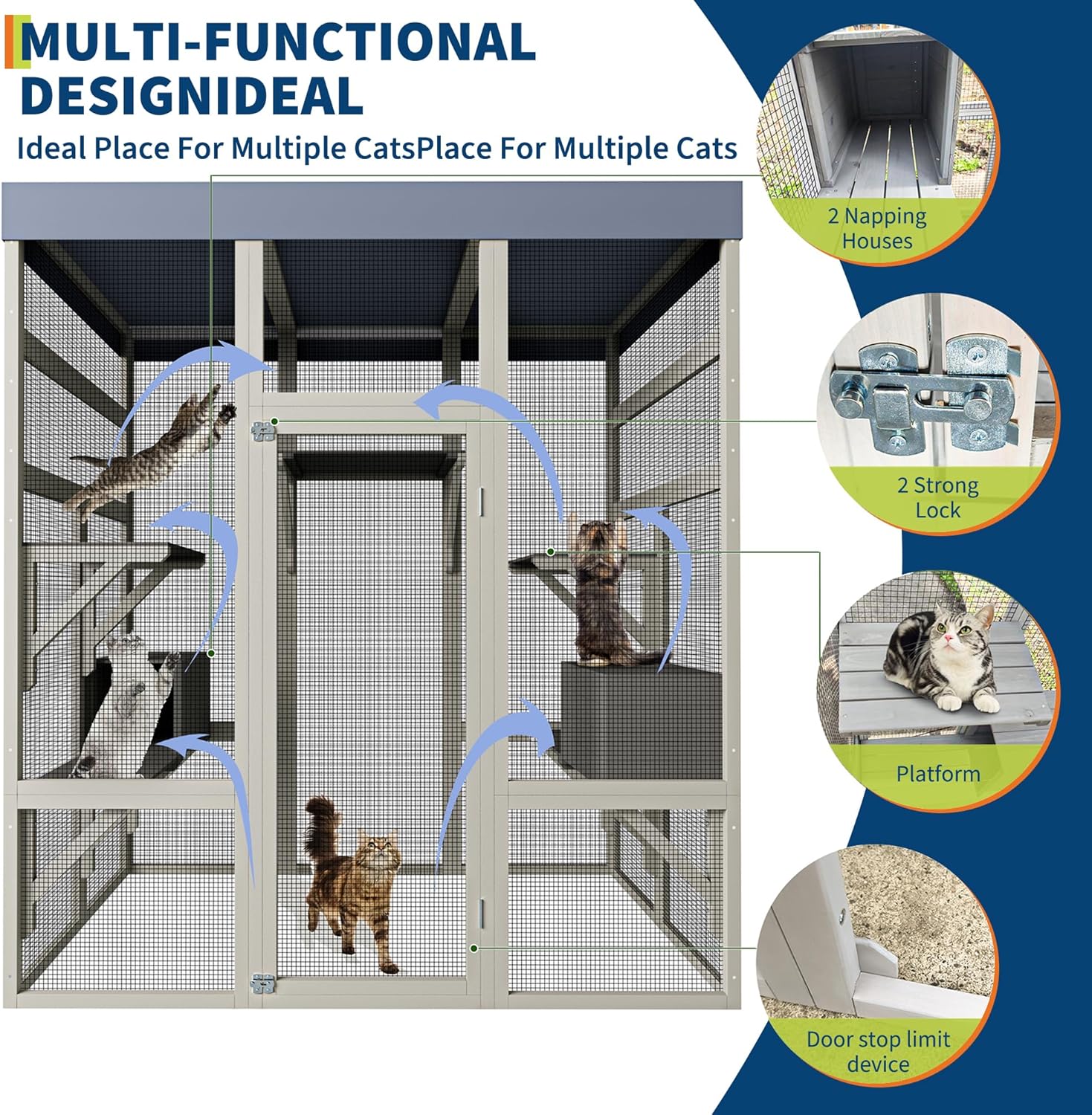 MULTI-FUNCTIONAL DESIGNIDEAL

Ideal Place For Multiple CatsPlace For Multiple Cats

2 Napping Houses

2 Strong Lock

Platform

Door stop limit device