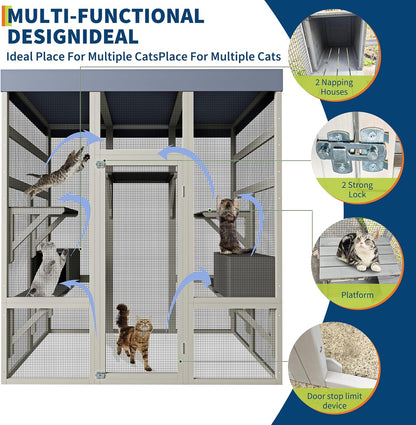 MULTI-FUNCTIONAL DESIGNIDEAL

Ideal Place For Multiple CatsPlace For Multiple Cats

2 Napping Houses

2 Strong Lock

Platform

Door stop limit device