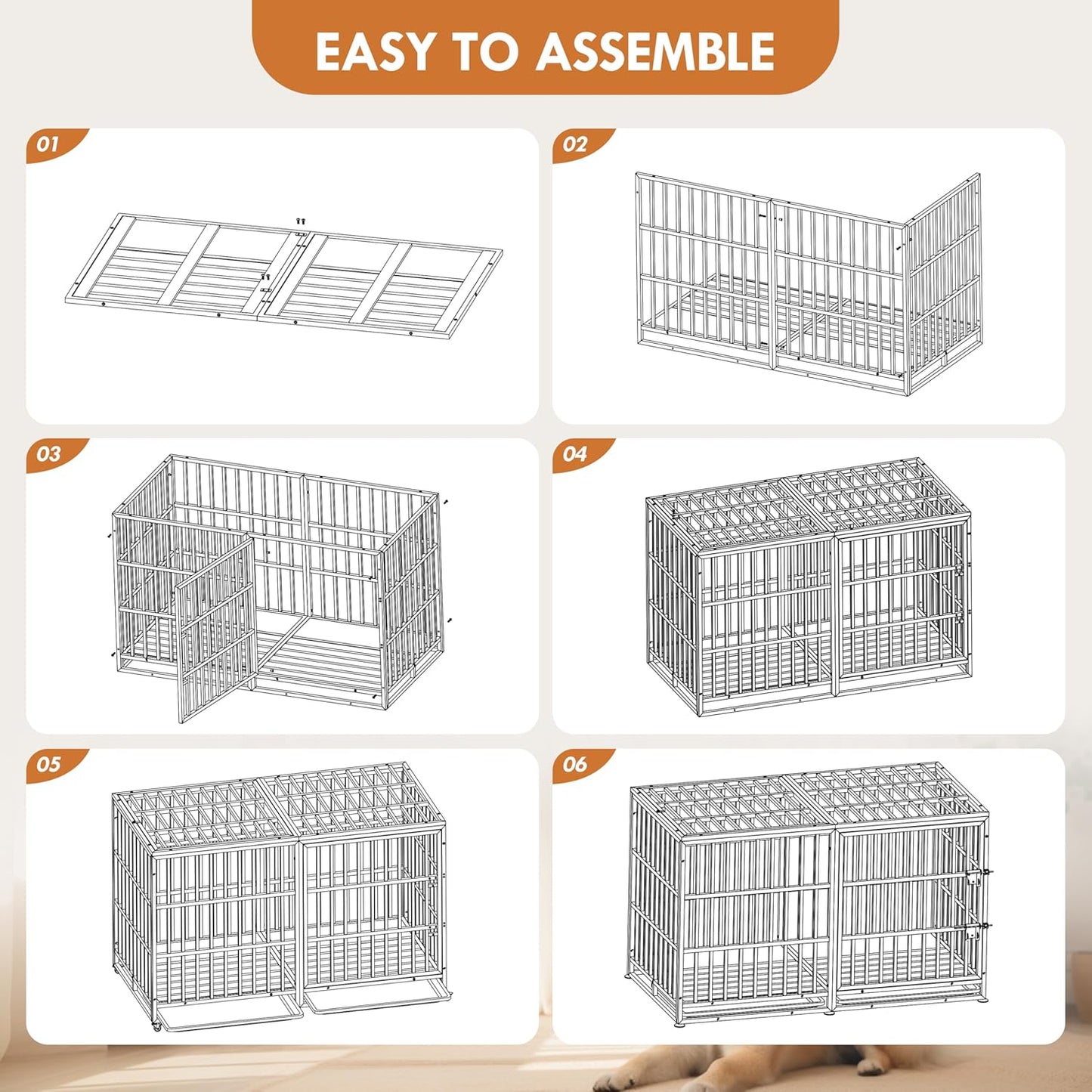 EASY TO ASSEMBLE

01

02

03

04

05

06