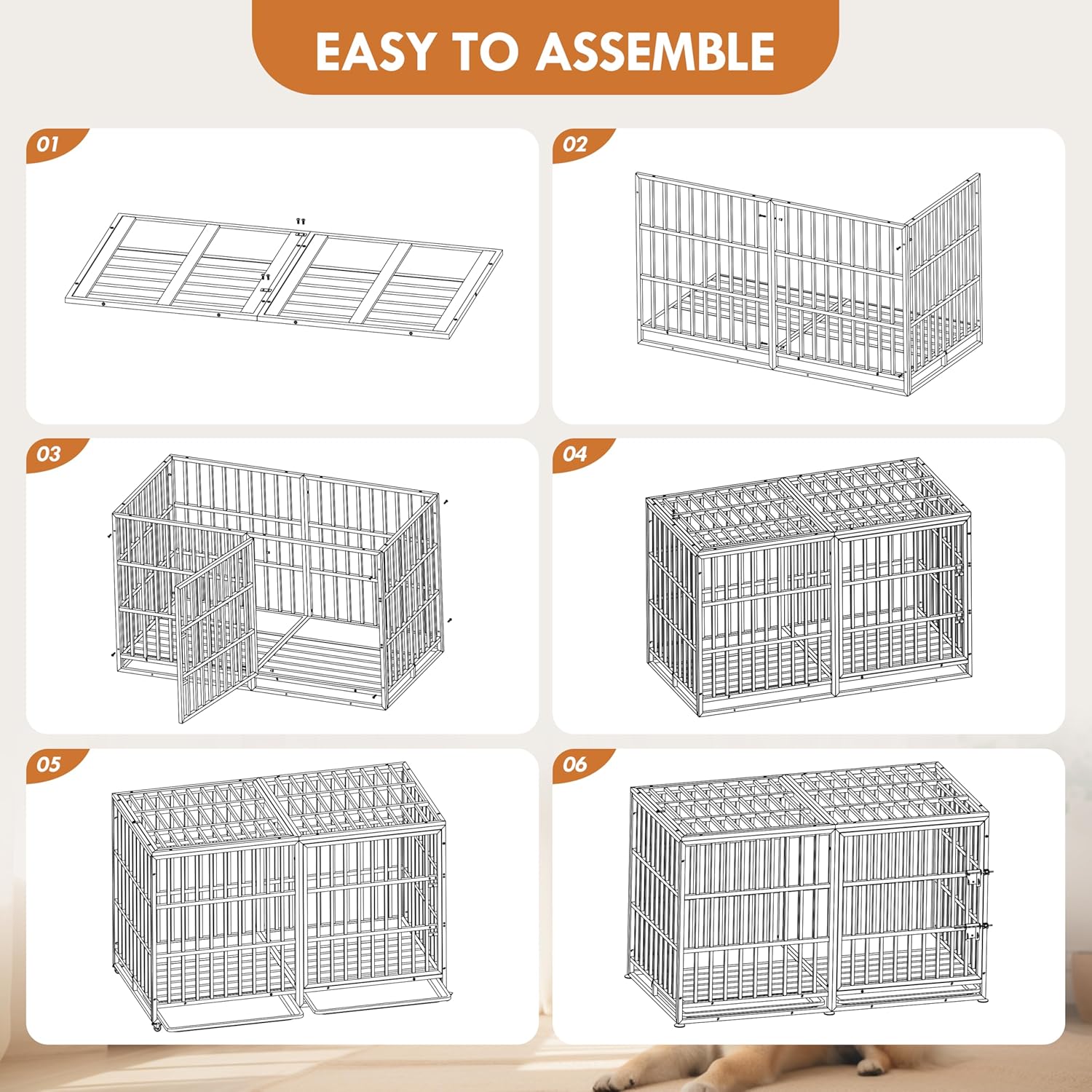 EASY TO ASSEMBLE

01

02

03

04

05

06