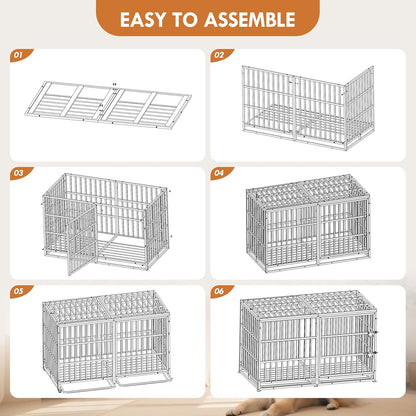 EASY TO ASSEMBLE

01

02

03

04

05

06