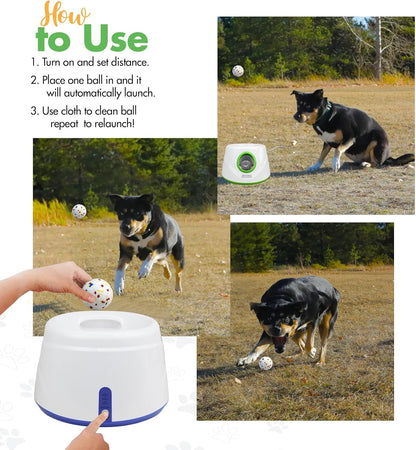 How to Use

1. Turn on and set distance.

2. Place one ball in and it will automatically launch.

3. Use cloth to clean ball repeat to relaunch!