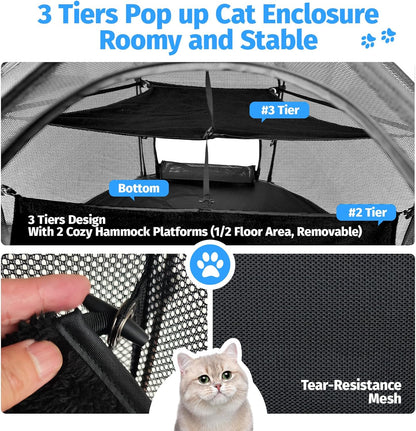 3 Tiers Pop up Cat Enclosure
Roomy and Stable

#3 Tier

Bottom

#2 Tier

3 Tiers Design
With 2 Cozy Hammock Platforms (1/2 Floor Area, Removable)

Tear-Resistance Mesh