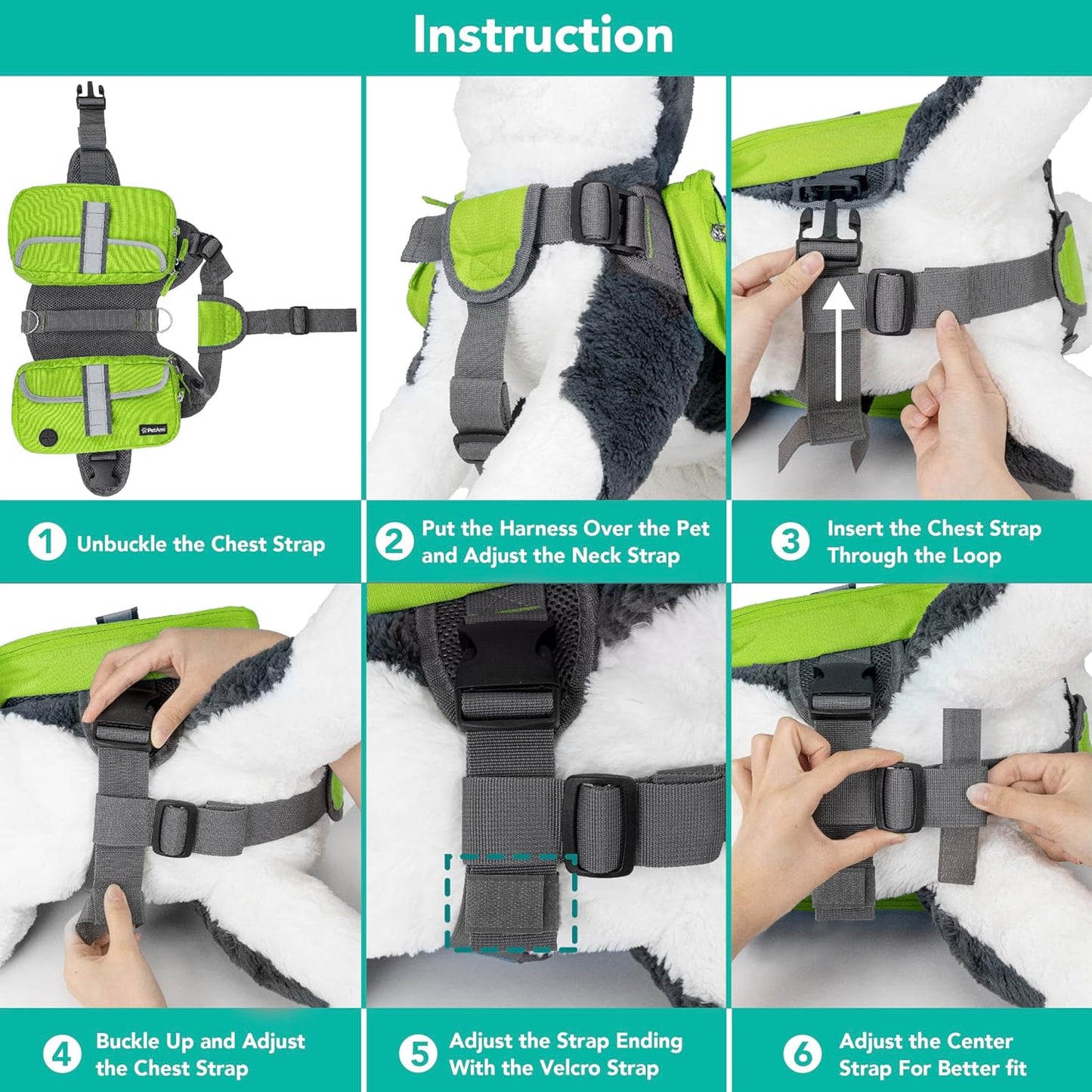 Instruction

PetAmi

1 Unbuckle the Chest Strap

2 Put the Harness Over the Pet and Adjust the Neck Strap

3 Insert the Chest Strap Through the Loop

4 Buckle Up and Adjust the Chest Strap

5 Adjust the Strap Ending With the Velcro Strap

6 Adjust the Center Strap For Better fit