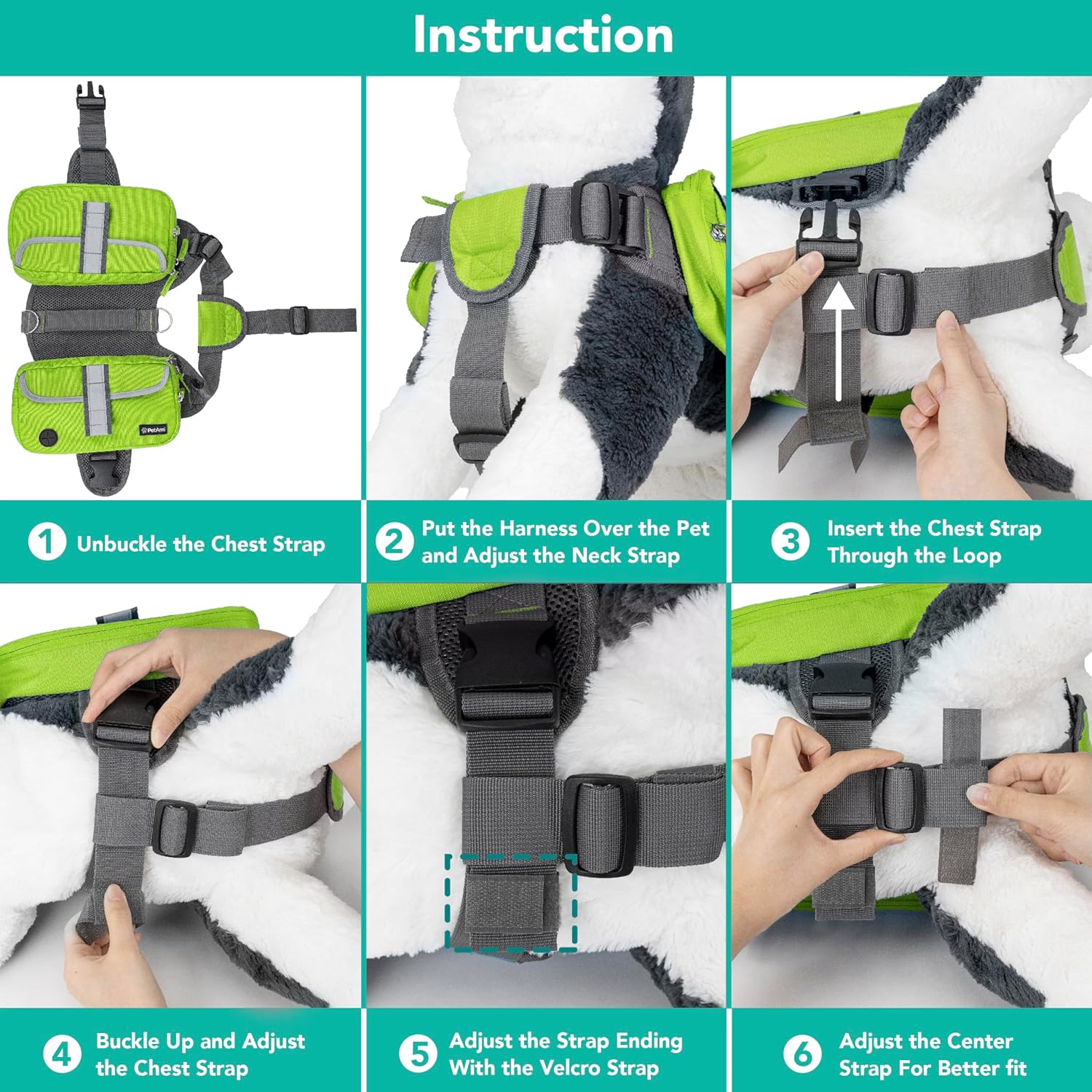 Instruction

PetAmi

1 Unbuckle the Chest Strap

2 Put the Harness Over the Pet and Adjust the Neck Strap

3 Insert the Chest Strap Through the Loop

4 Buckle Up and Adjust the Chest Strap

5 Adjust the Strap Ending With the Velcro Strap

6 Adjust the Center Strap For Better fit