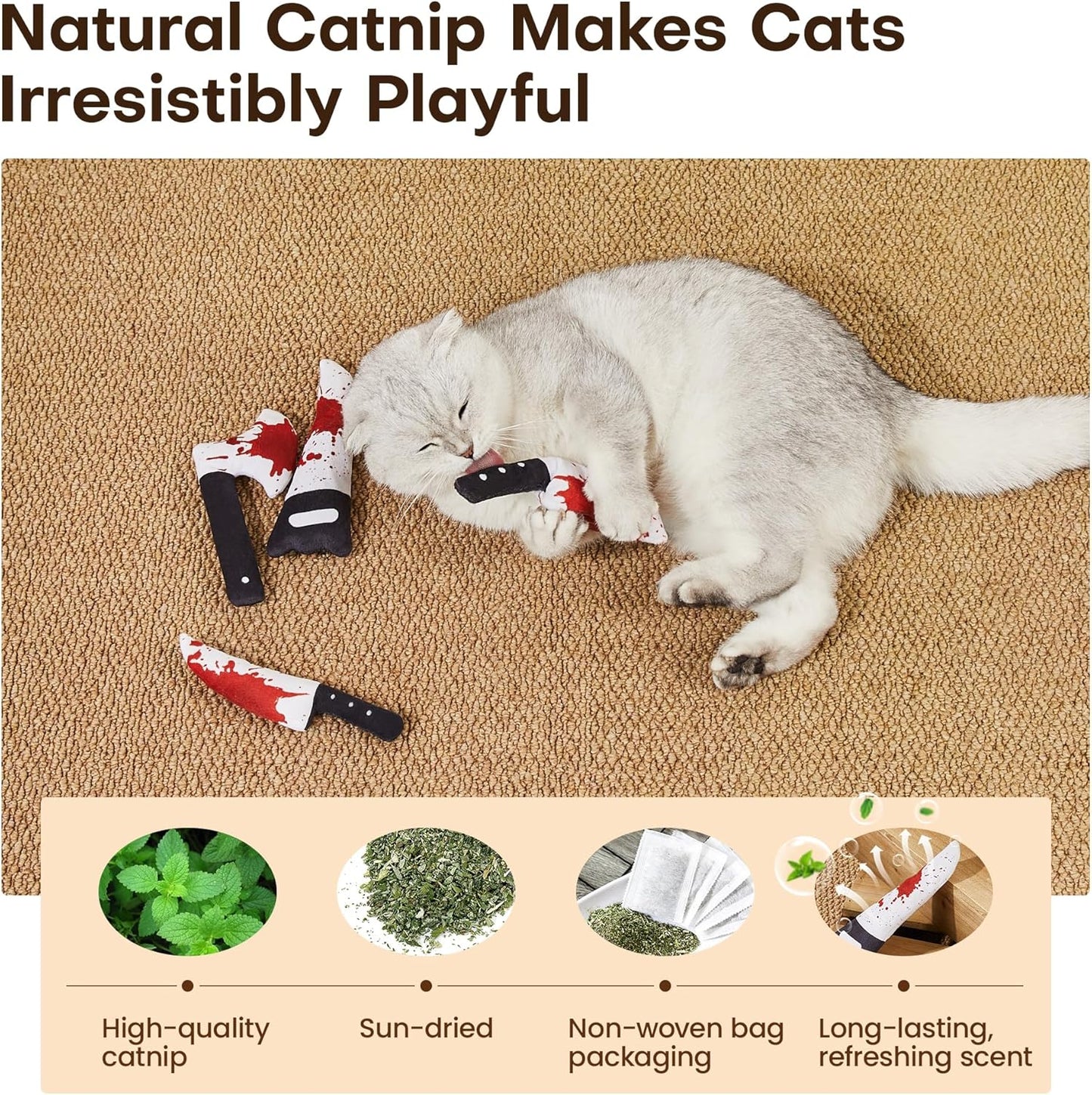 Natural Catnip Makes Cats Irresistibly Playful

High-quality catnip

Sun-dried

Non-woven bag packaging

Long-lasting, refreshing scent