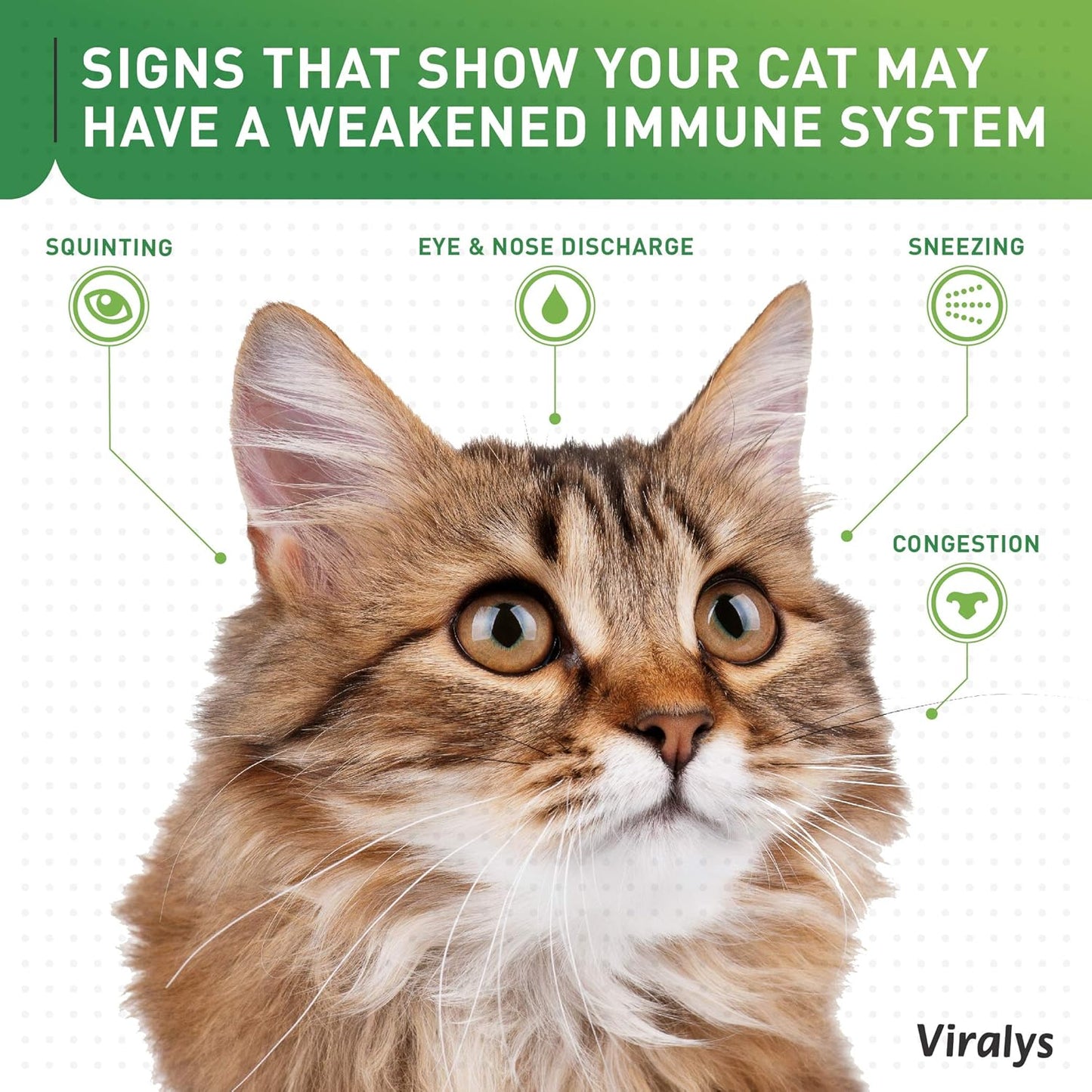 SIGNS THAT SHOW YOUR CAT MAY HAVE A WEAKENED IMMUNE SYSTEM

SQUINTING

EYE & NOSE DISCHARGE

SNEEZING

CONGESTION

Viralys