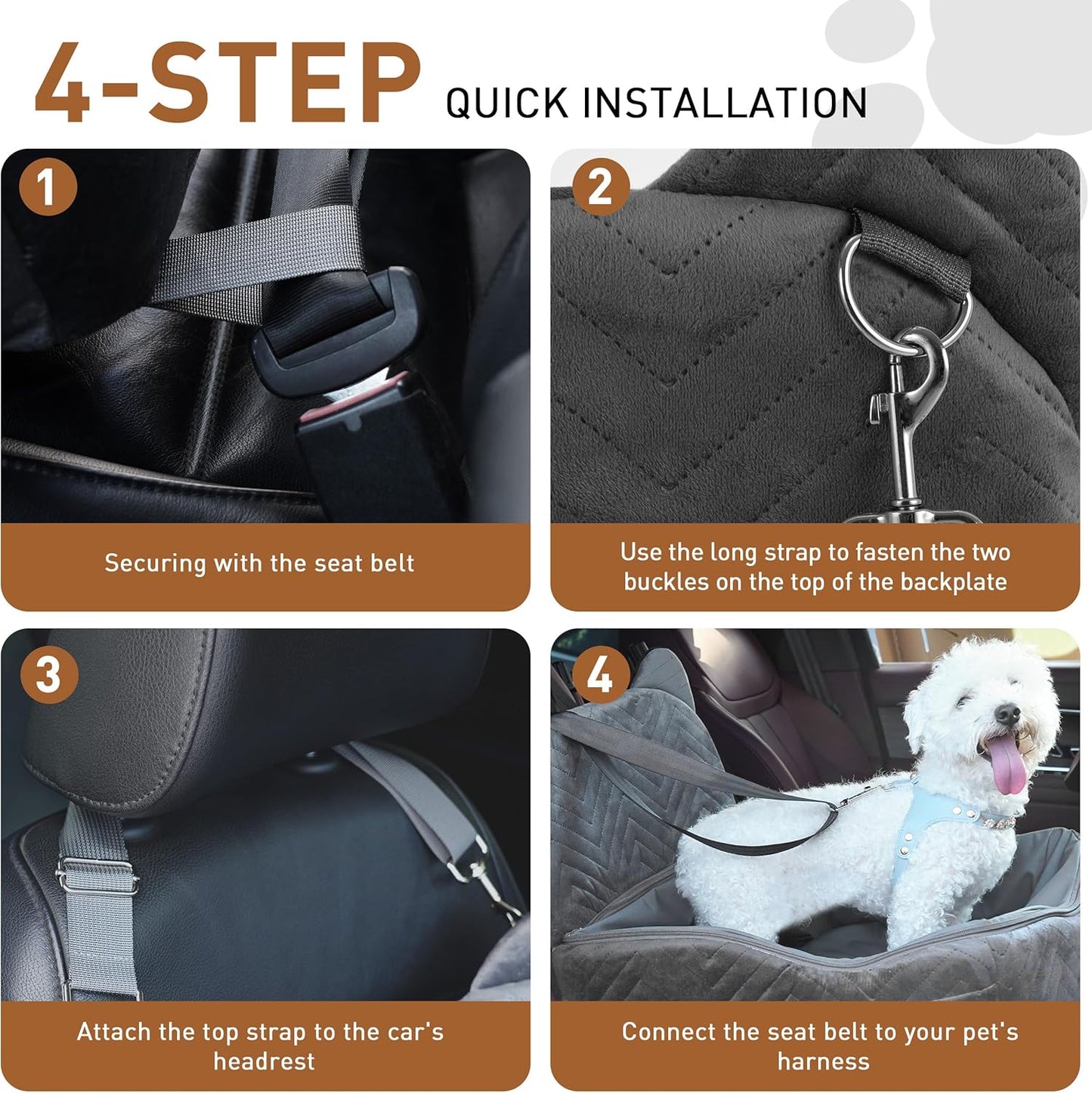 4-STEP QUICK INSTALLATION

1

Securing with the seat belt

2

Use the long strap to fasten the two buckles on the top of the backplate

3

Attach the top strap to the car's headrest

4

Connect the seat belt to your pet's harness