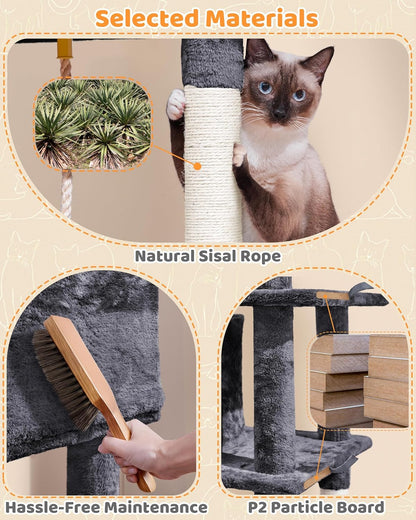 Selected Materials

Natural Sisal Rope

Hassle-Free Maintenance

P2 Particle Board