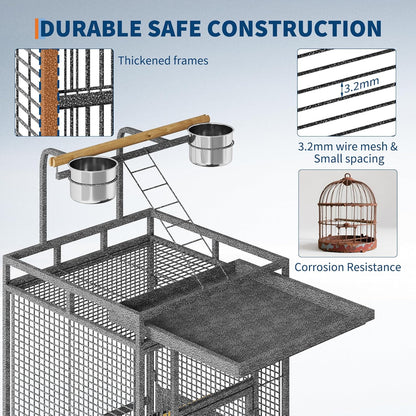 DURABLE SAFE CONSTRUCTION

Thickened frames

3.2mm

3.2mm wire mesh & Small spacing

Corrosion Resistance