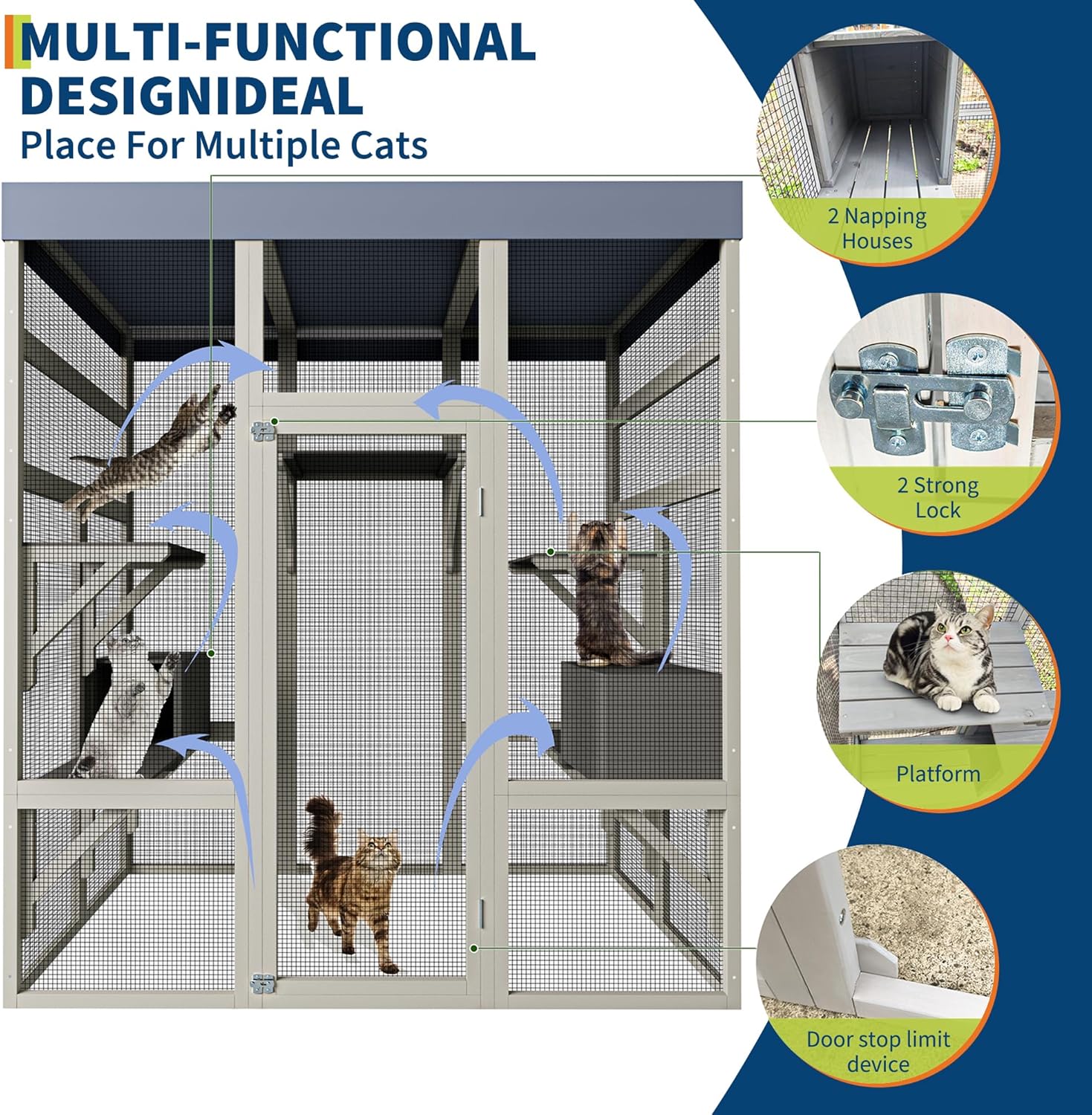 MULTI-FUNCTIONAL DESIGNIDEAL
Place For Multiple Cats

2 Napping Houses

2 Strong Lock

Platform

Door stop limit device