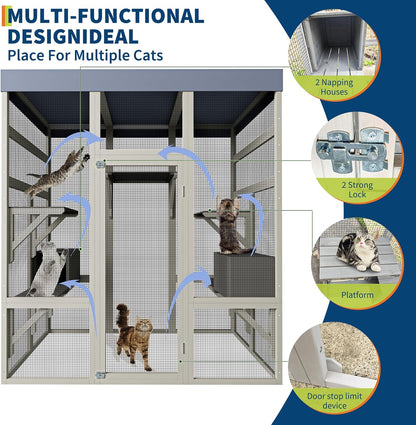 MULTI-FUNCTIONAL DESIGNIDEAL
Place For Multiple Cats

2 Napping Houses

2 Strong Lock

Platform

Door stop limit device