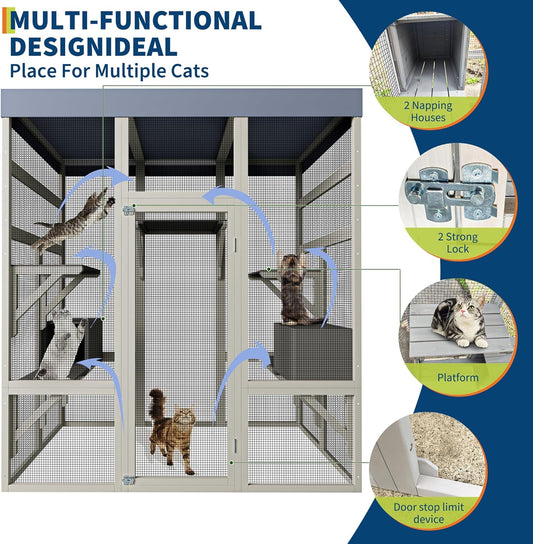 MULTI-FUNCTIONAL DESIGNIDEAL
Place For Multiple Cats

2 Napping Houses

2 Strong Lock

Platform

Door stop limit device