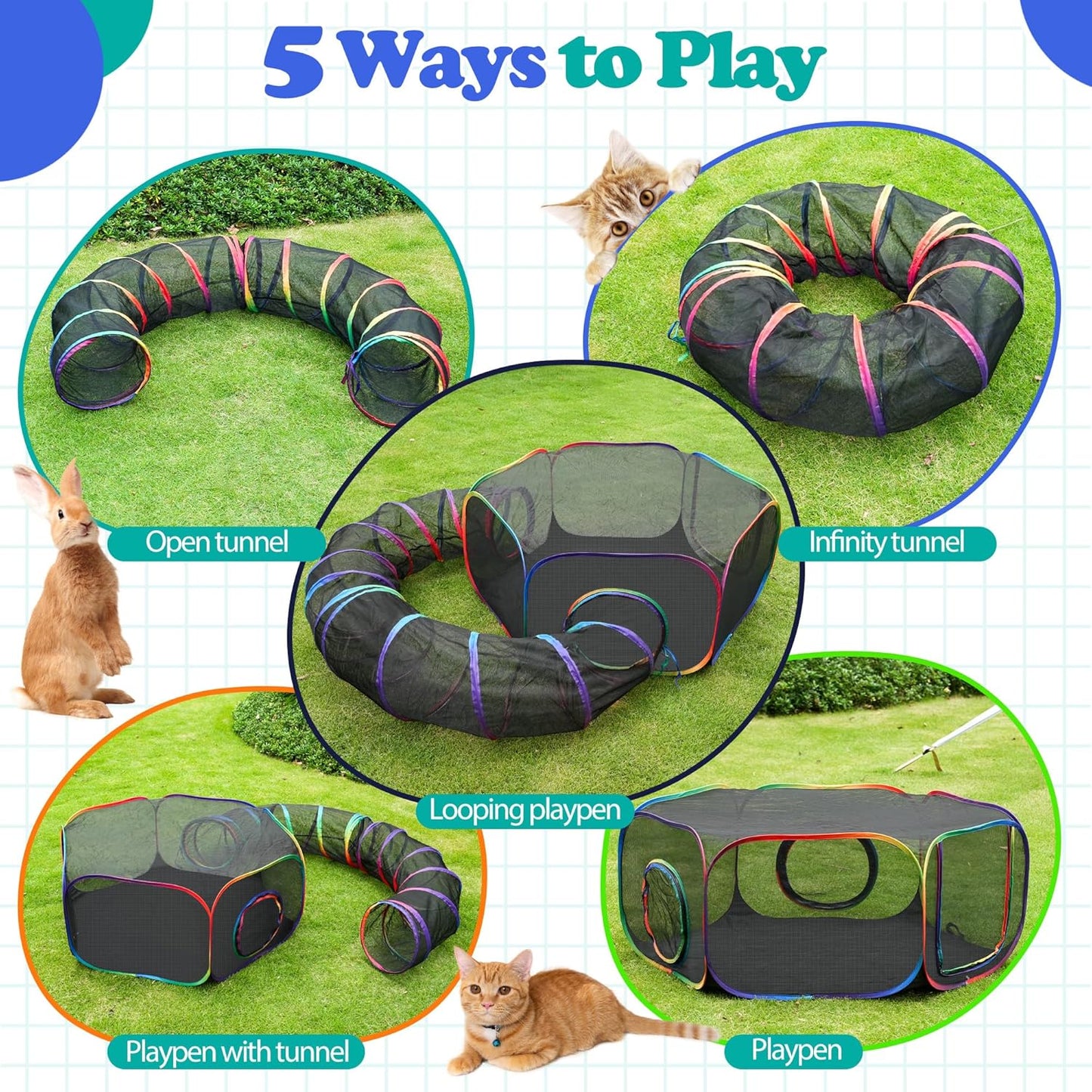 5 Ways to Play

Open tunnel

Infinity tunnel

Looping playpen

Playpen with tunnel

Playpen