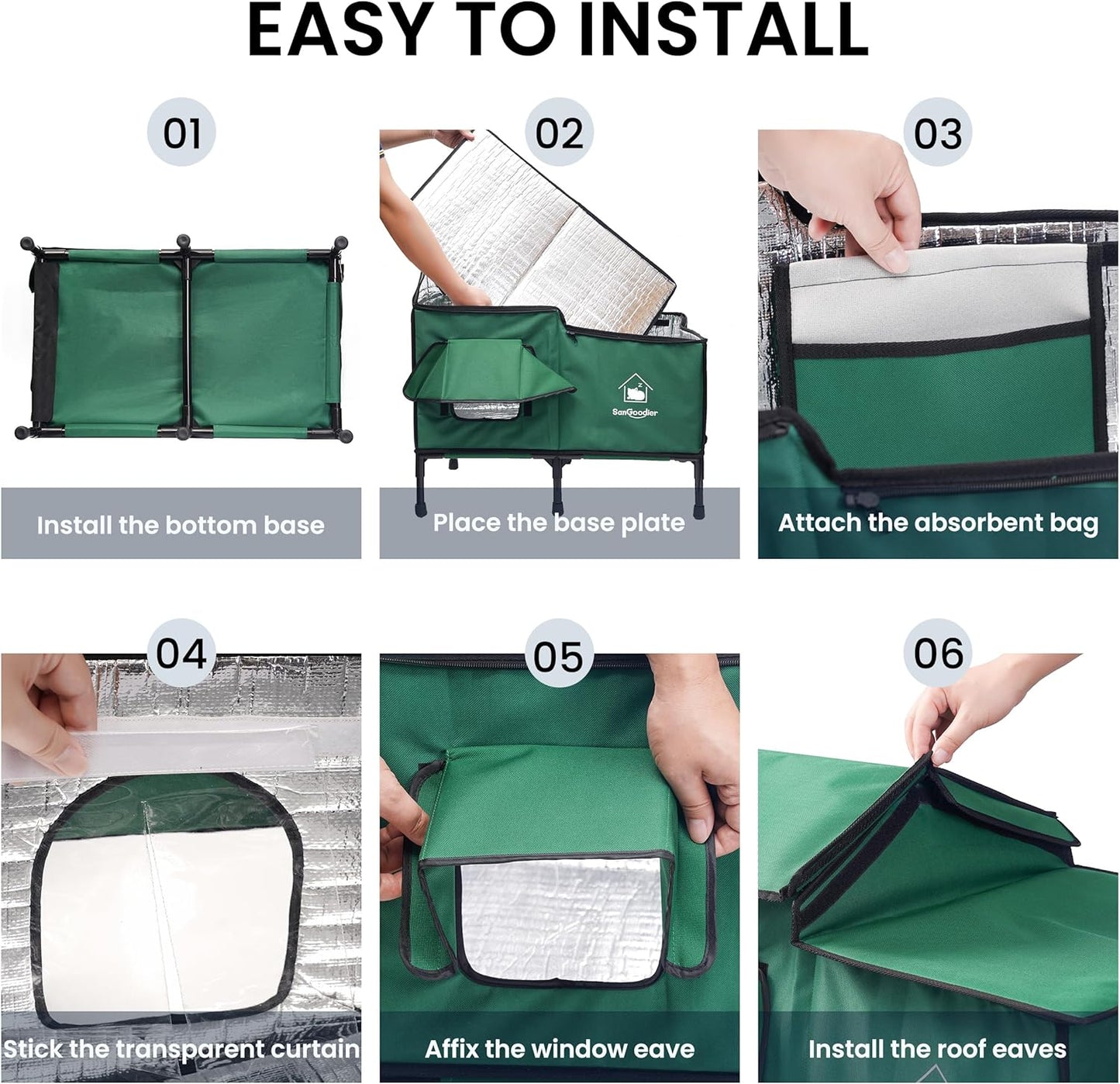 EASY TO INSTALL

01

Install the bottom base

02

SanGoodier

Place the base plate

03

Attach the absorbent bag

04

Stick the transparent curtain

05

Affix the window eave

06

Install the roof eaves