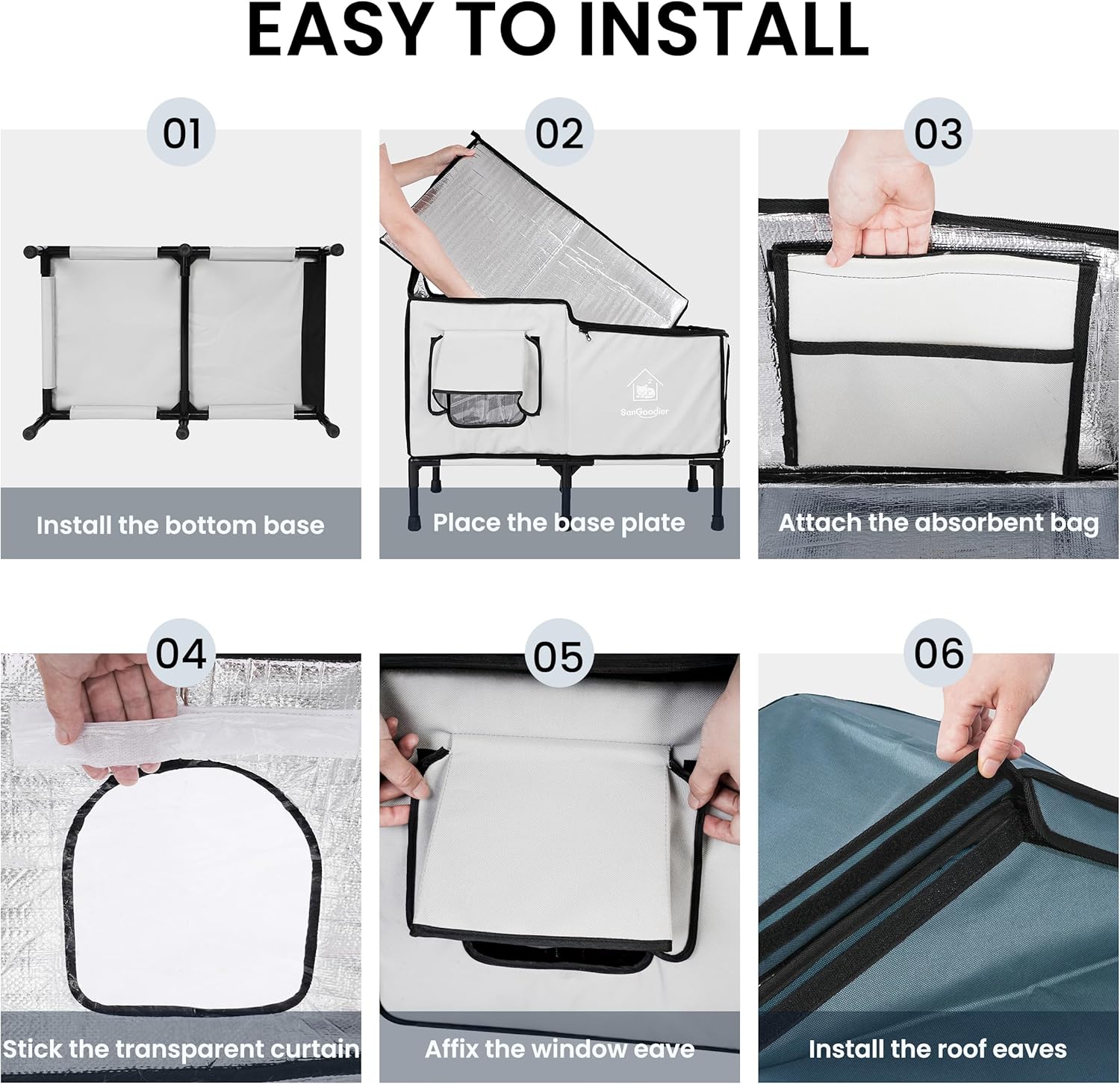 EASY TO INSTALL

01

Install the bottom base

02

SanGoodier

Place the base plate

03

Attach the absorbent bag

04

Stick the transparent curtain

05

Affix the window eave

06

Install the roof eaves