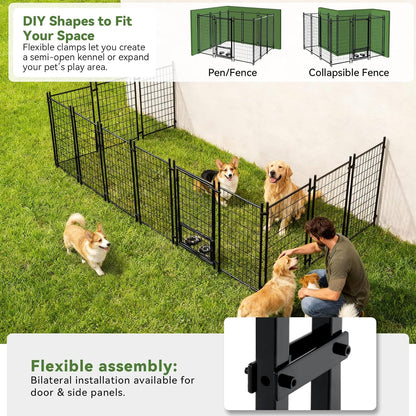 DIY Shapes to Fit Your Space

Flexible clamps let you create a semi-open kennel or expand your pet's play area.

Pen/Fence

Collapsible Fence

Flexible assembly:

Bilateral installation available for door & side panels.