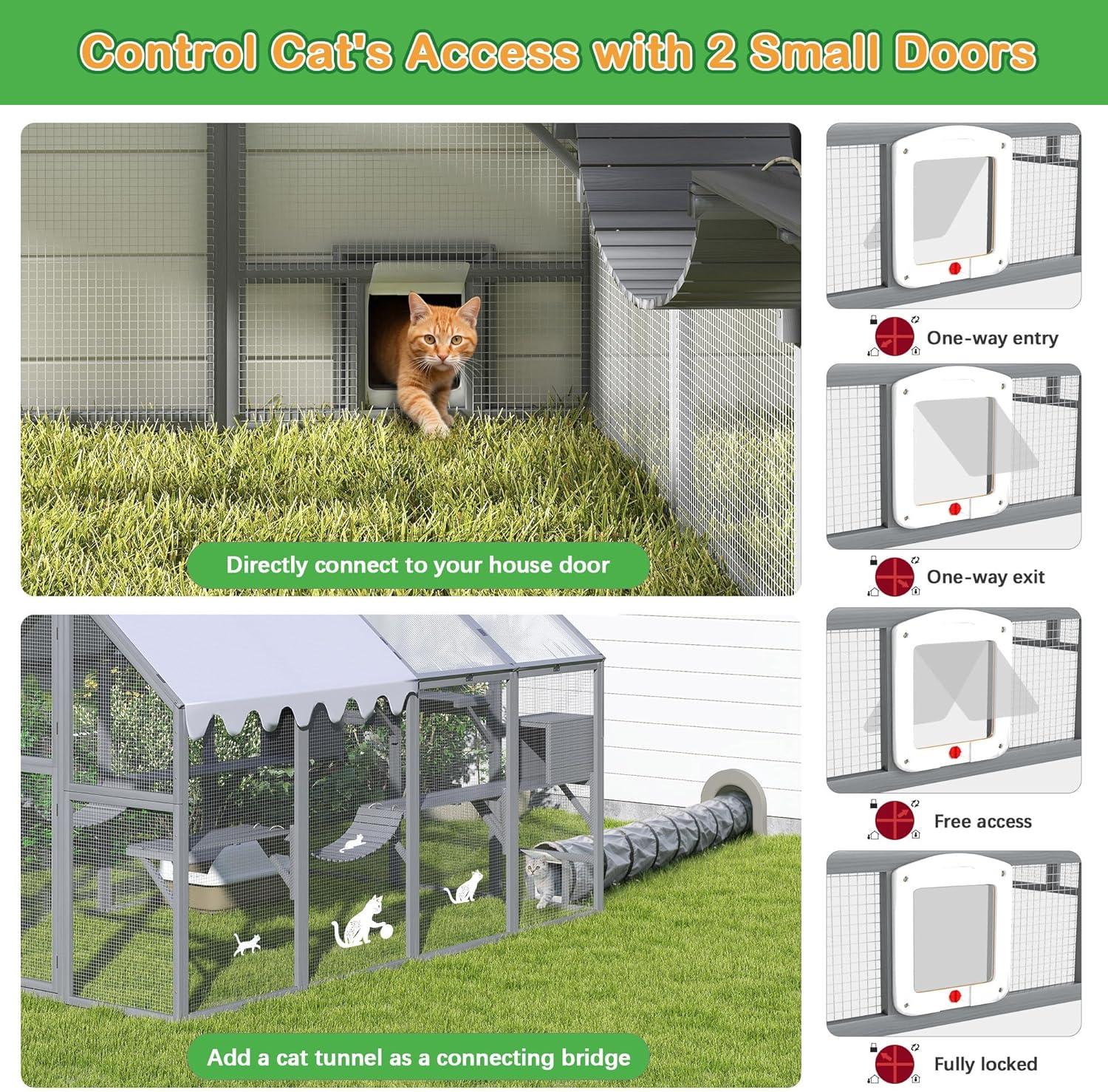 Control Cat's Access with 2 Small Doors

Directly connect to your house door

Add a cat tunnel as a connecting bridge

One-way entry

One-way exit

Free access

Fully locked