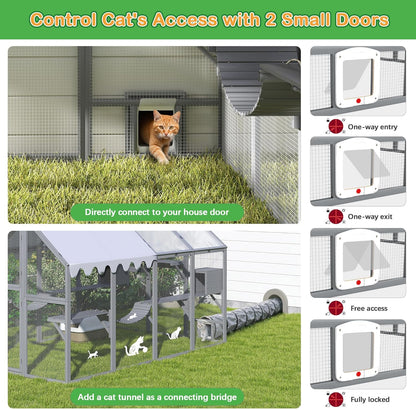 Control Cat's Access with 2 Small Doors

Directly connect to your house door

Add a cat tunnel as a connecting bridge

One-way entry

One-way exit

Free access

Fully locked